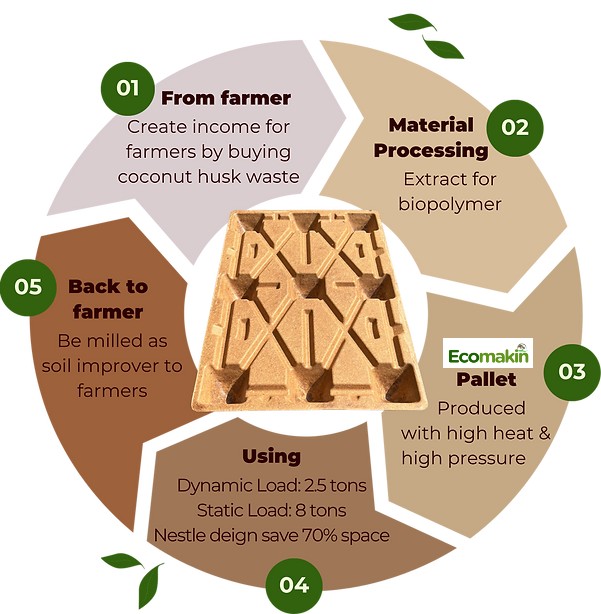 01 From farmer
Create income for farmers by buying coconut husk waste

Material Processing 02
Extract for biopolymer

Ecomakin
Pallet 03
Produced with high heat & high pressure

Using
Dynamic Load: 2.5 tons
Static Load: 8 tons
Nestle deign save 70% space
04

05 Back to farmer
Be milled as soil improver to farmers